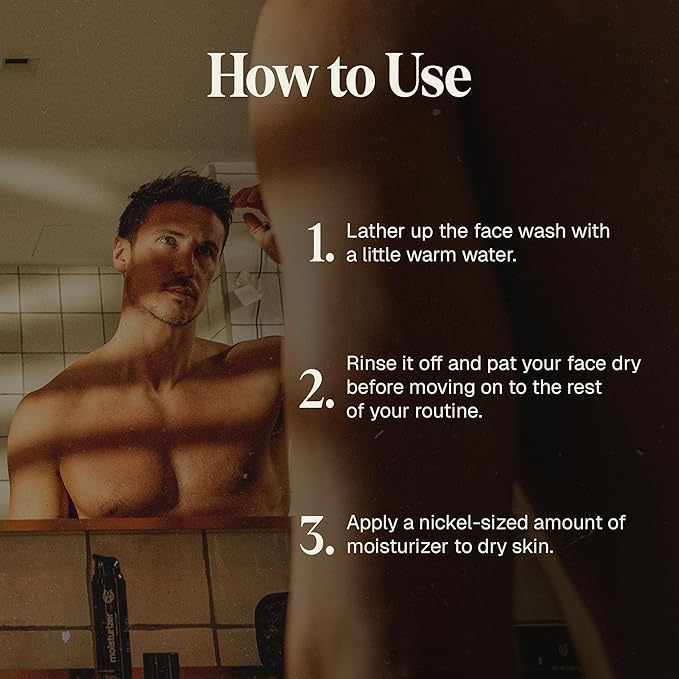 How to Use

1. Lather up the face wash with a little warm water.

2. Rinse it off and pat your face dry before moving on to the rest of your routine.

3. Apply a nickel-sized amount of moisturizer to dry skin.

moisturizer