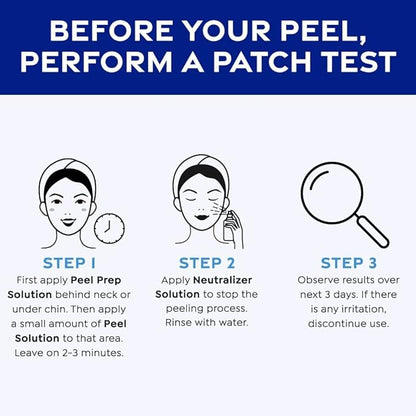 BEFORE YOUR PEEL, PERFORM A PATCH TEST

STEP 1
First apply Peel Prep Solution behind neck or under chin. Then apply a small amount of Peel Solution to that area. Leave on 2-3 minutes.

STEP 2
Apply Neutralizer Solution to stop the peeling process. Rinse with water.

STEP 3
Observe results over next 3 days. If there is any irritation, discontinue use.