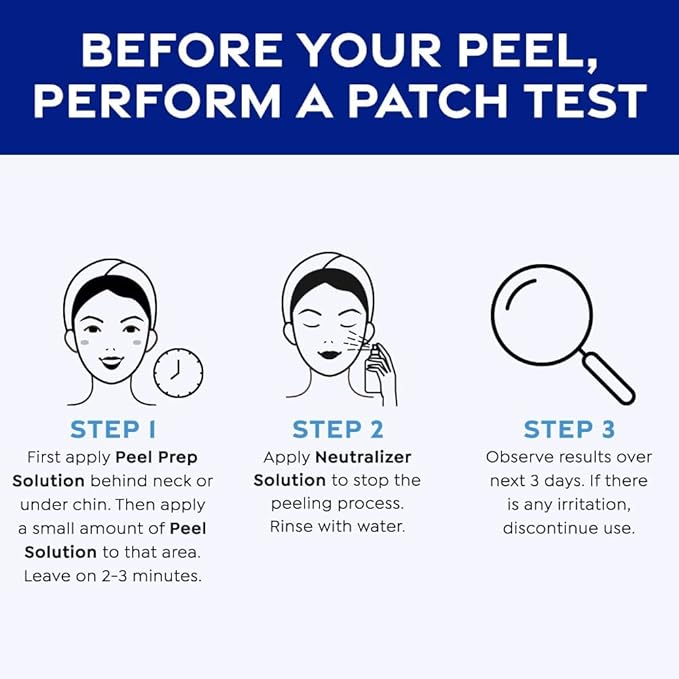 BEFORE YOUR PEEL, PERFORM A PATCH TEST

STEP 1
First apply Peel Prep Solution behind neck or under chin. Then apply a small amount of Peel Solution to that area. Leave on 2-3 minutes.

STEP 2
Apply Neutralizer Solution to stop the peeling process. Rinse with water.

STEP 3
Observe results over next 3 days. If there is any irritation, discontinue use.