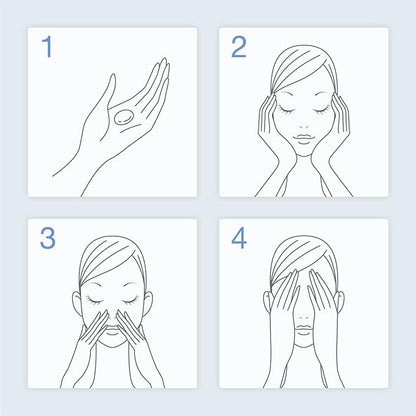 1

2

3

4