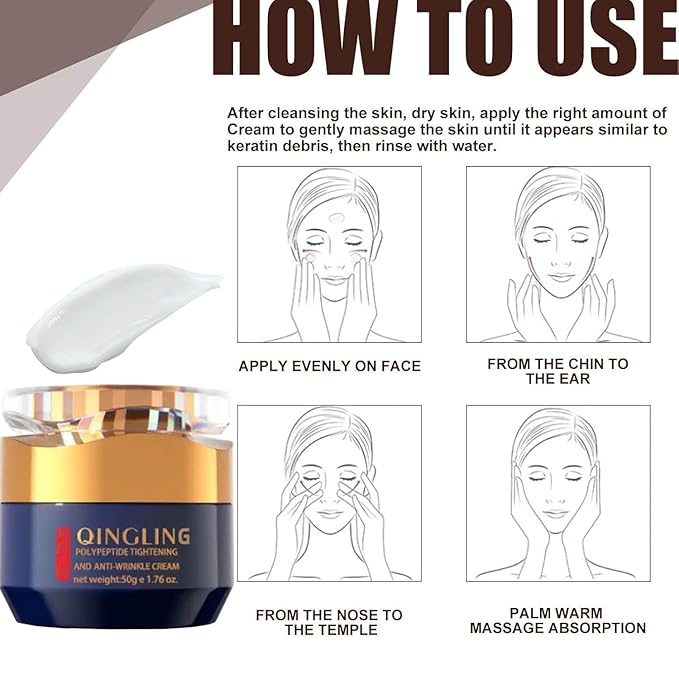 HOW TO USE

After cleansing the skin, dry skin, apply the right amount of Cream to gently massage the skin until it appears similar to keratin debris, then rinse with water.

APPLY EVENLY ON FACE

FROM THE CHIN TO THE EAR

FROM THE NOSE TO THE TEMPLE

PALM WARM MASSAGE ABSORPTION

QINGLING
POLYPEPTIDE TIGHTENING
AND ANTI-WRINKLE CREAM
net weight:50g e 1.76 oz.